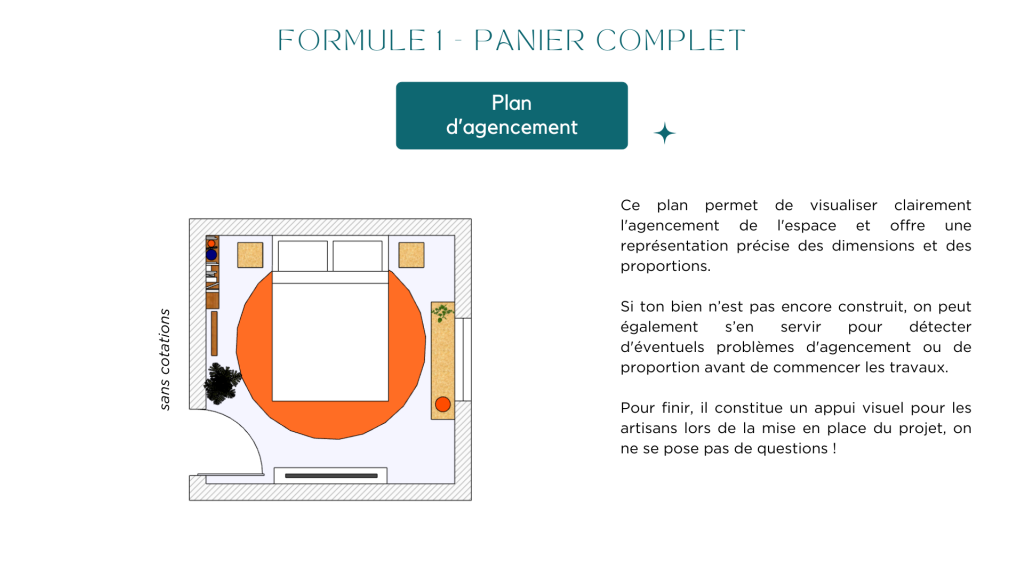 FORMULE 1 - PANIER COMPLET

Plan d'agencement

sans cotations

Ce plan permet de visualiser clairement l'agencement de l'espace et offre une représentation précise des dimensions et des proportions.

Si ton bien n'est pas encore construit, on peut également s'en servir pour détecter d'éventuels problèmes d'agencement ou de proportion avant de commencer les travaux.

Pour finir, il constitue un appui visuel pour les artisans lors de la mise en place du projet, on ne se pose pas de questions !